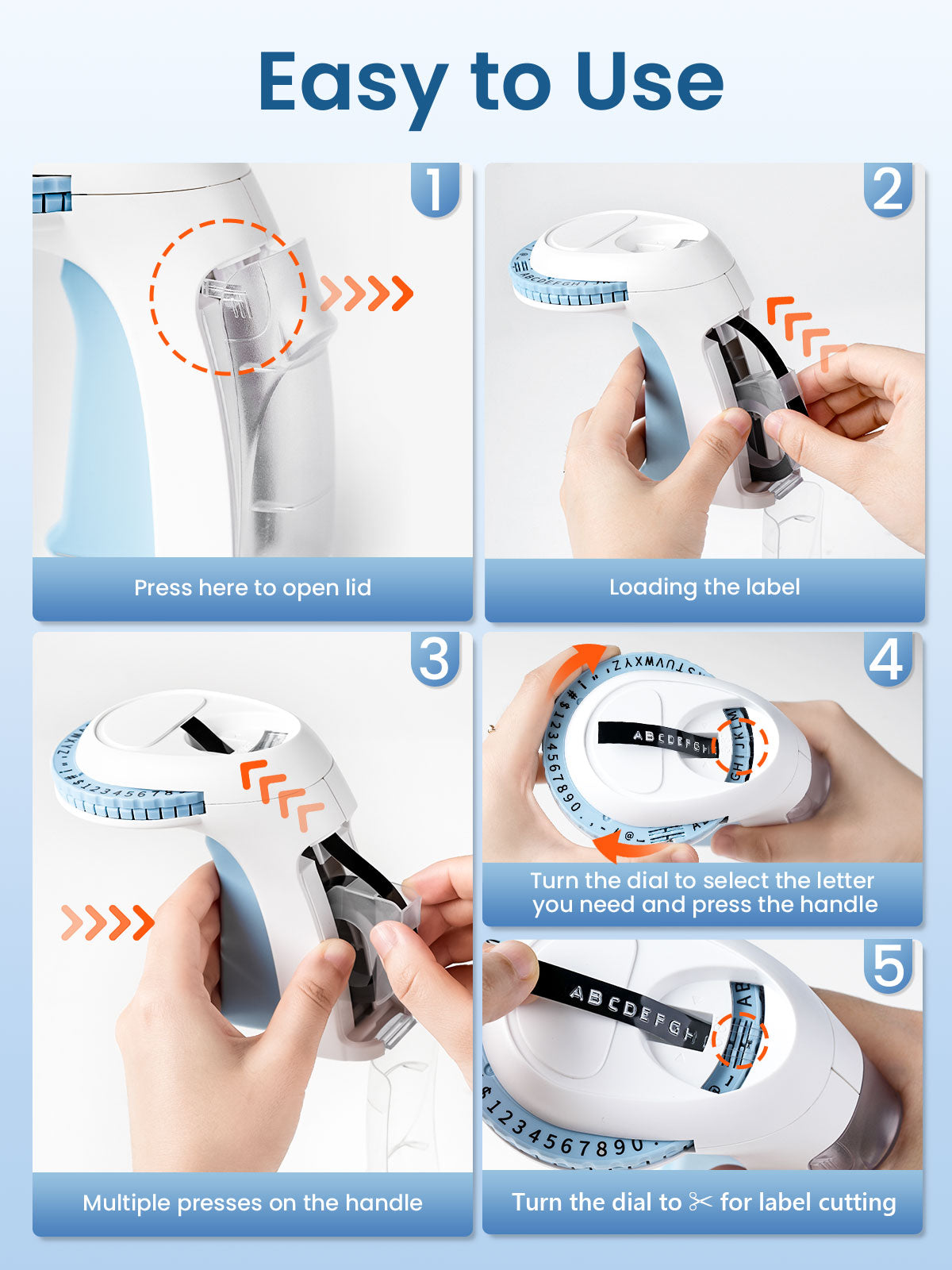 Easy to Use

1

Press here to open lid

2

Loading the label

3

Multiple presses on the handle

4

ABCDEFGH

Turn the dial to select the letter you need and press the handle

5

ABCDEFGH

Turn the dial to ✂ for label cutting